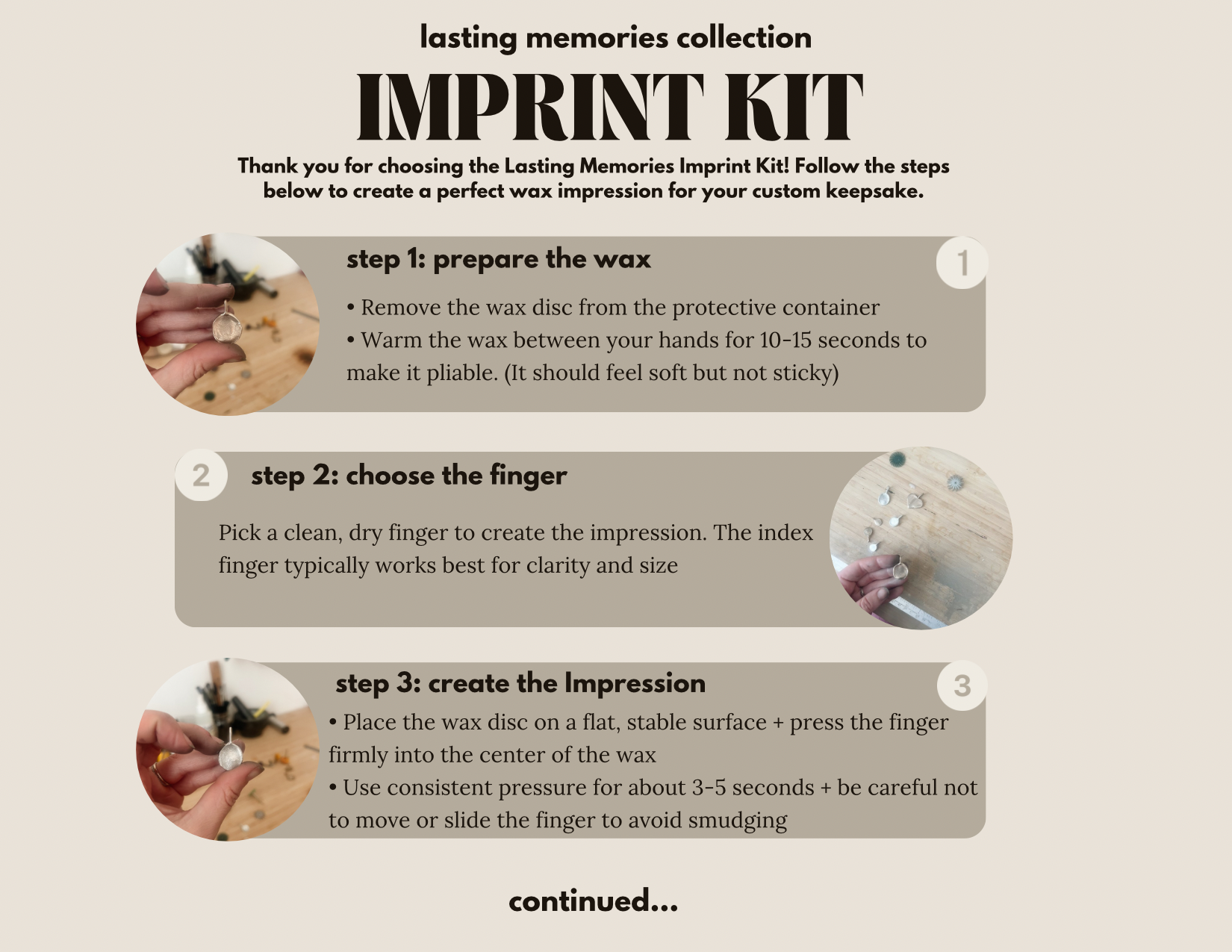 lasting memories collection

IMPRINT KIT

Thank you for choosing the Lasting Memories Imprint Kit! Follow the steps below to create a perfect wax impression for your custom keepsake.

step 1: prepare the wax

1

• Remove the wax disc from the protective container
• Warm the wax between your hands for 10-15 seconds to make it pliable. (It should feel soft but not sticky)

2

step 2: choose the finger

Pick a clean, dry finger to create the impression. The index finger typically works best for clarity and size

step 3: create the Impression

3

• Place the wax disc on a flat, stable surface + press the finger firmly into the center of the wax
• Use consistent pressure for about 3-5 seconds + be careful not to move or slide the finger to avoid smudging

continued...