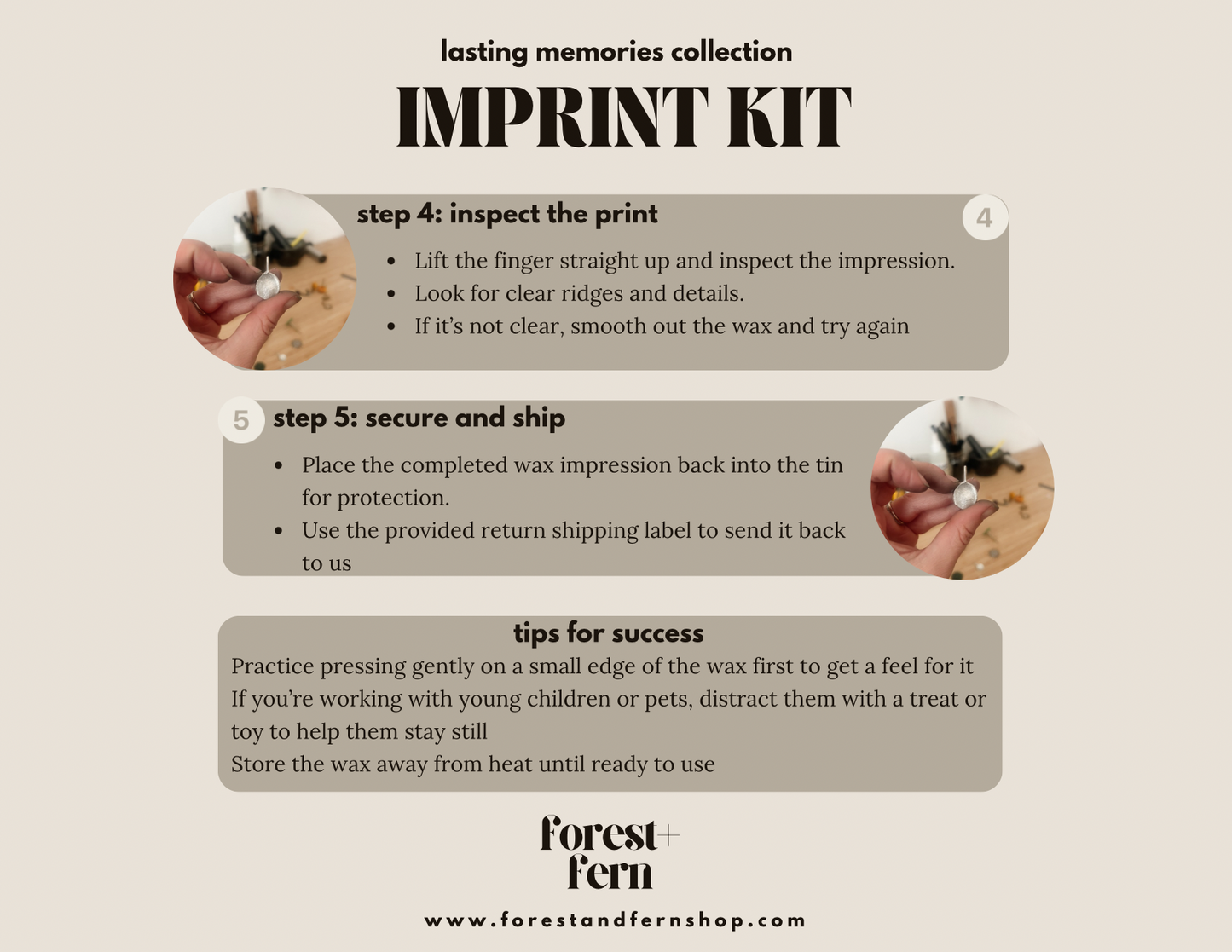 lasting memories collection

IMPRINT KIT

step 4: inspect the print

4

- Lift the finger straight up and inspect the impression.
- Look for clear ridges and details.
- If it's not clear, smooth out the wax and try again

5

step 5: secure and ship

- Place the completed wax impression back into the tin for protection.
- Use the provided return shipping label to send it back to us

tips for success

Practice pressing gently on a small edge of the wax first to get a feel for it
If you're working with young children or pets, distract them with a treat or toy to help them stay still
Store the wax away from heat until ready to use

forest+ fern

www.forestandfernshop.com