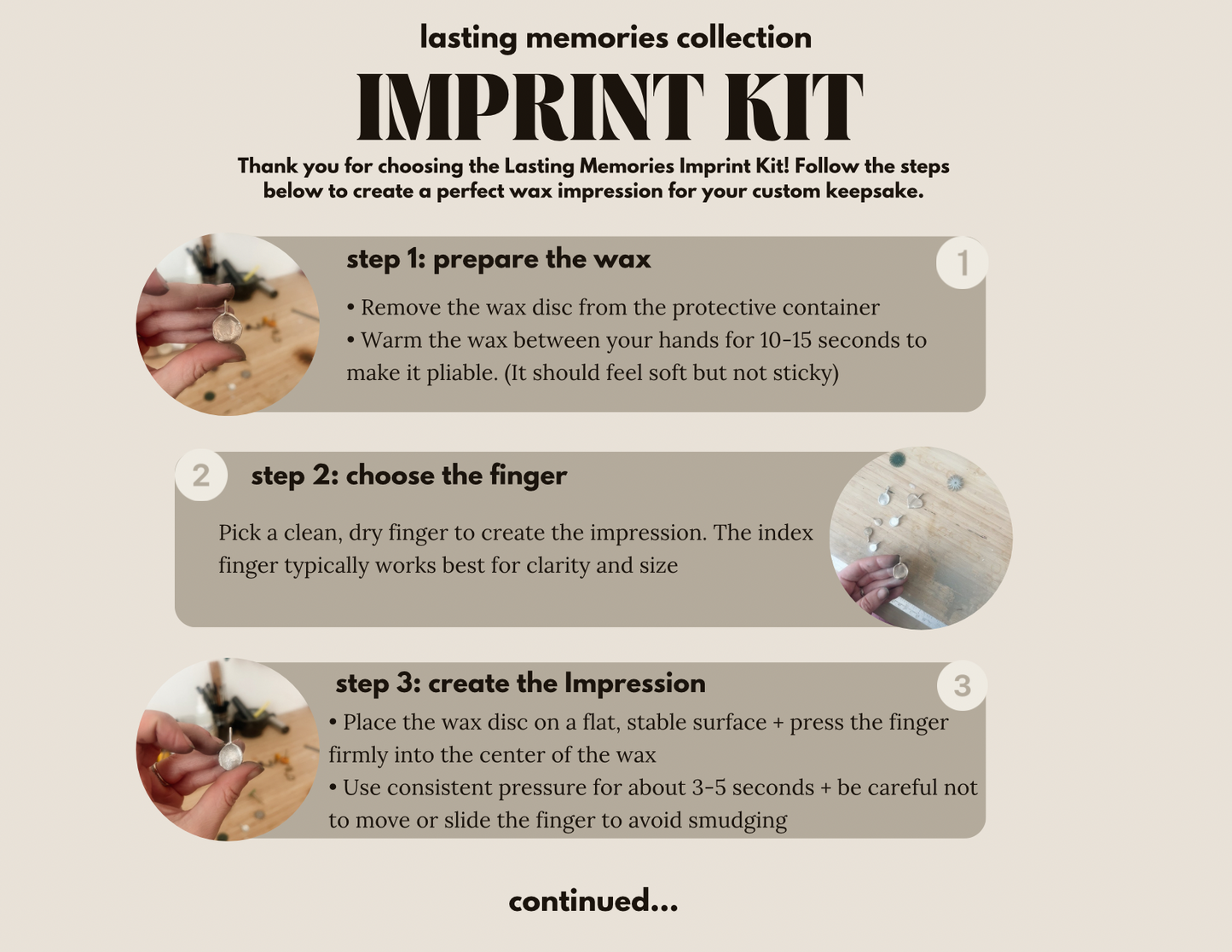 lasting memories collection

IMPRINT KIT

Thank you for choosing the Lasting Memories Imprint Kit! Follow the steps below to create a perfect wax impression for your custom keepsake.

step 1: prepare the wax

1

• Remove the wax disc from the protective container
• Warm the wax between your hands for 10-15 seconds to make it pliable. (It should feel soft but not sticky)

2

step 2: choose the finger

Pick a clean, dry finger to create the impression. The index finger typically works best for clarity and size

step 3: create the Impression

3

• Place the wax disc on a flat, stable surface + press the finger firmly into the center of the wax
• Use consistent pressure for about 3-5 seconds + be careful not to move or slide the finger to avoid smudging

continued...